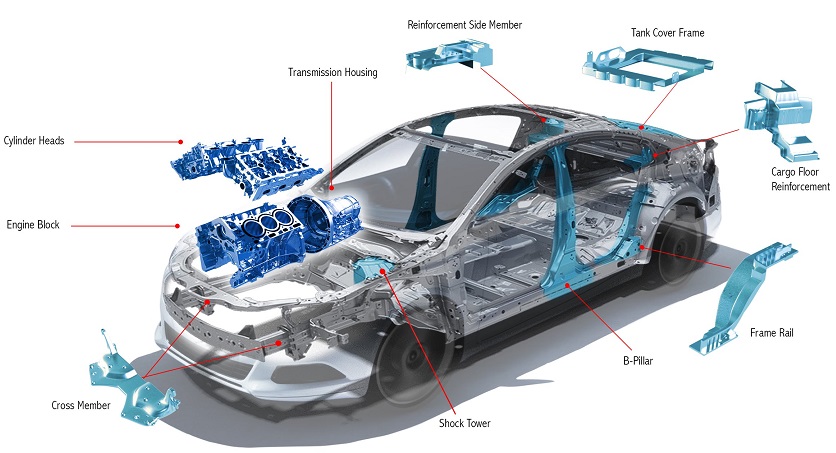 Reinforcement Side Member

Tank Cover Frame

Transmission Housing

Cylinder Heads

Cargo Floor Reinforcement

Engine Block

Frame Rail

B-Pillar

Cross Member

Shock Tower